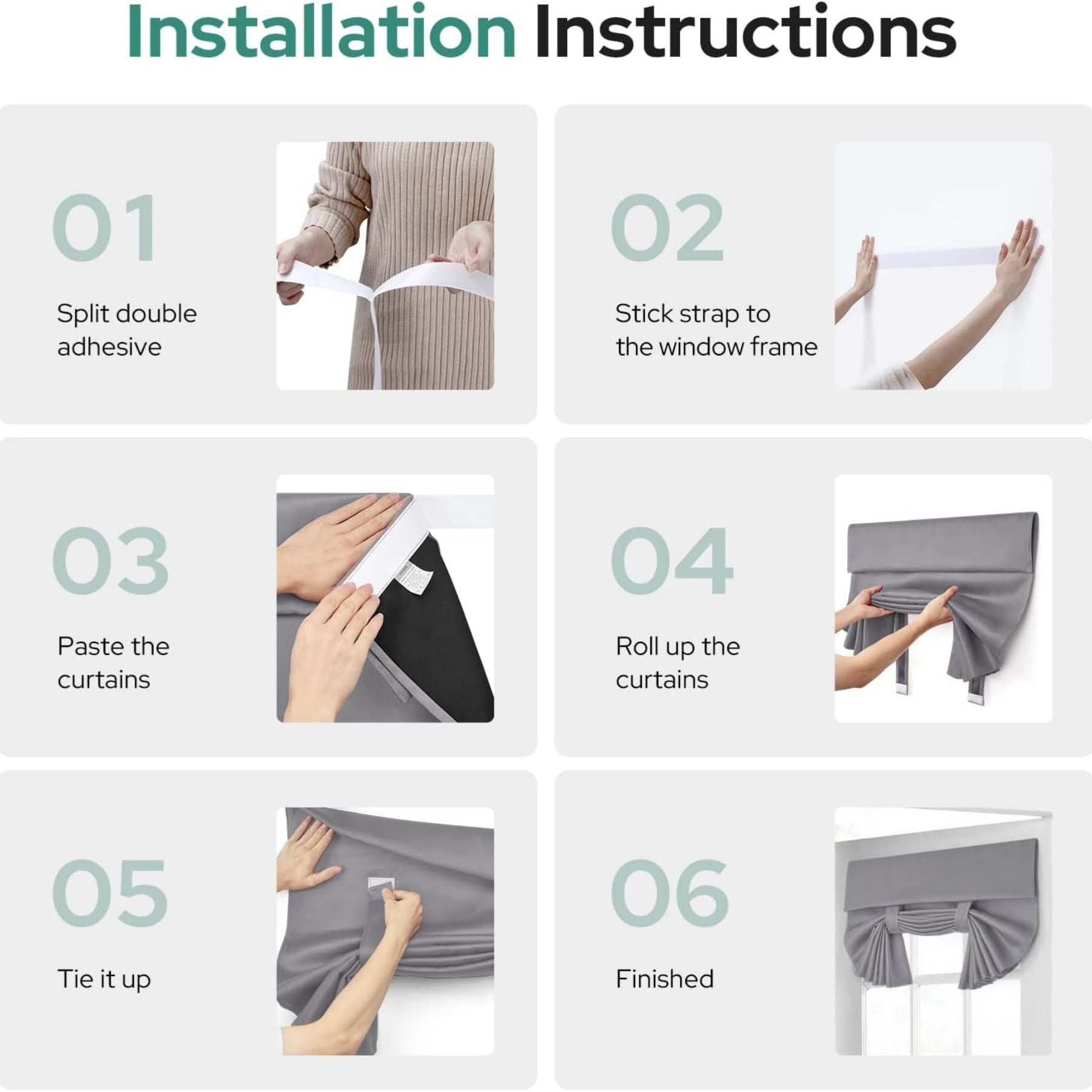 Installation Instructions

01

Split double adhesive

02

Stick strap to the window frame

03

Paste the curtains

04

Roll up the curtains

05

Tie it up

06

Finished